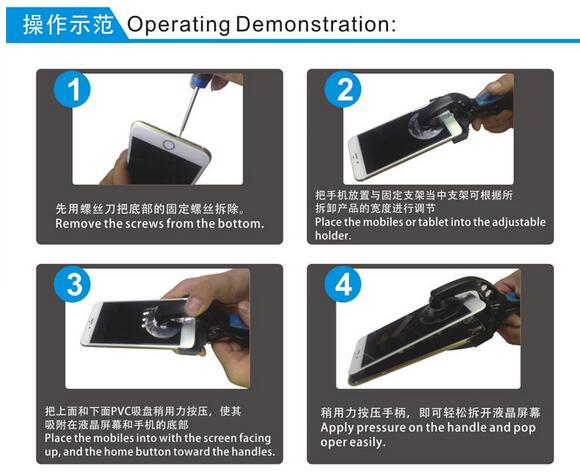 操作示范 Operating Demonstration:

1

先用螺丝刀把底部的固定螺丝拆除。
Remove the screws from the bottom.

2

把手机放置与固定支架当中支架可根据所拆卸产品的宽度进行调节
Place the mobiles or tablet into the adjustable holder.

3

把上面和下面PVC吸盘稍用力按压，使其吸附在液晶屏幕和手机的底部
Place the mobiles into with the screen facing up, and the home button toward the handles.

4

稍用力按压手柄，即可轻松拆开液晶屏幕
Apply pressure on the handle and pop oper easily.